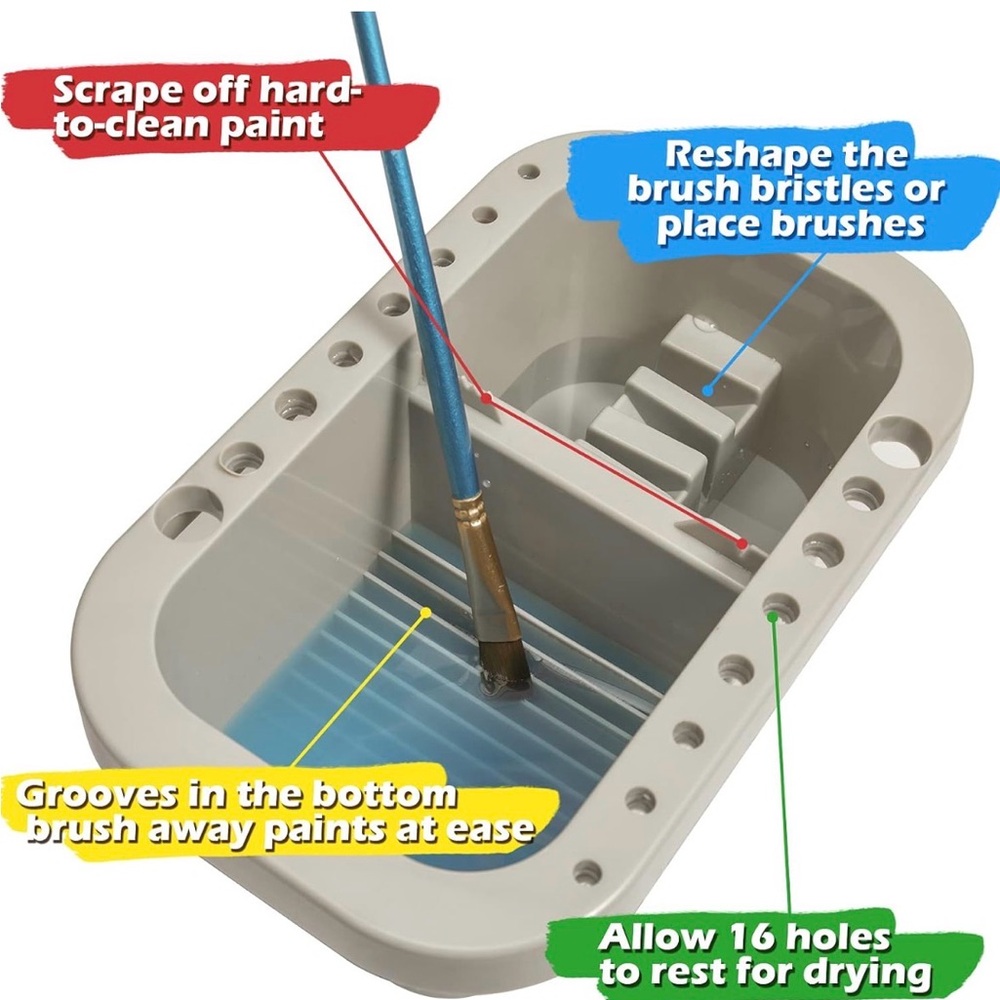 Scrape off hard-to-clean paint

Reshape the brush bristles or place brushes

Grooves in the bottom brush away paints at ease

Allow 16 holes to rest for drying